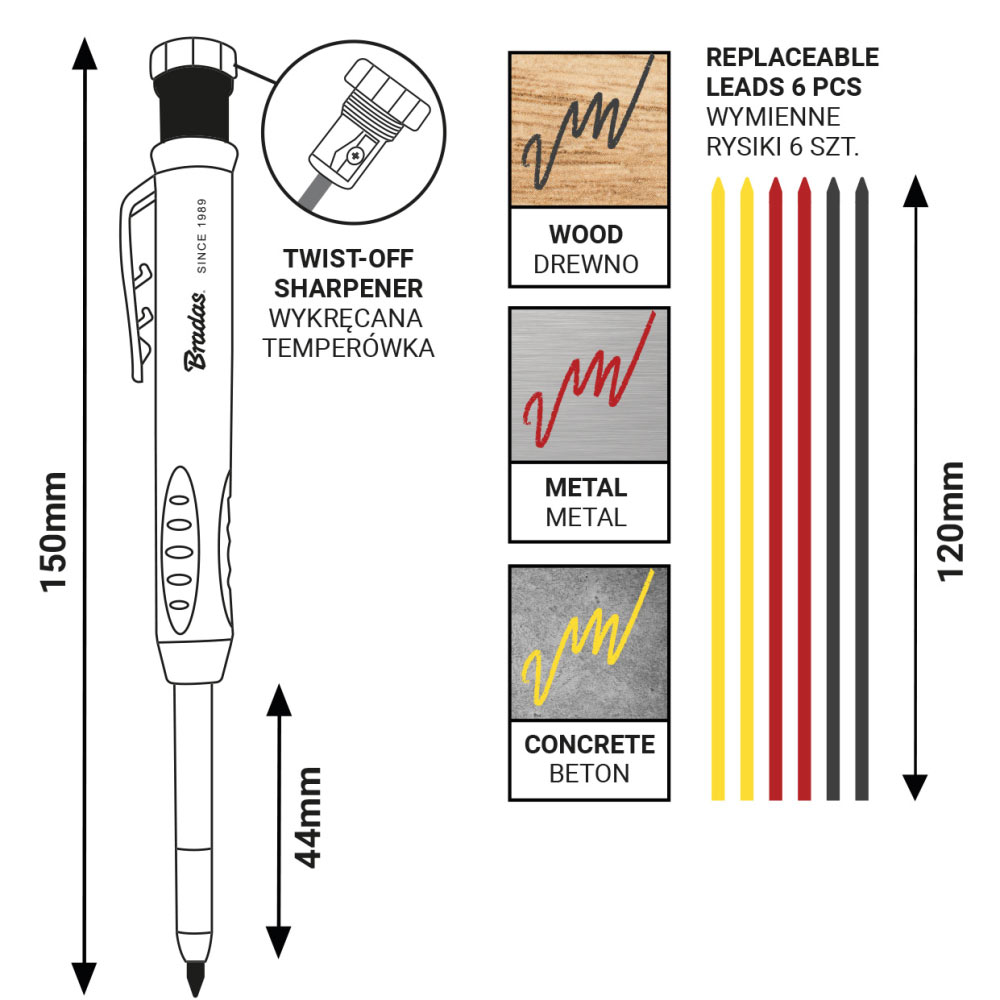 150mm

Bradas SINCE 1989

TWIST-OFF SHARPENER
WYKRĘCANA TEMPERÓWKA

44mm

WOOD
DREWNO

METAL
METAL

CONCRETE
BETON

REPLACEABLE LEADS 6 PCS
WYMIENNE RYSIKI 6 SZT.

120mm